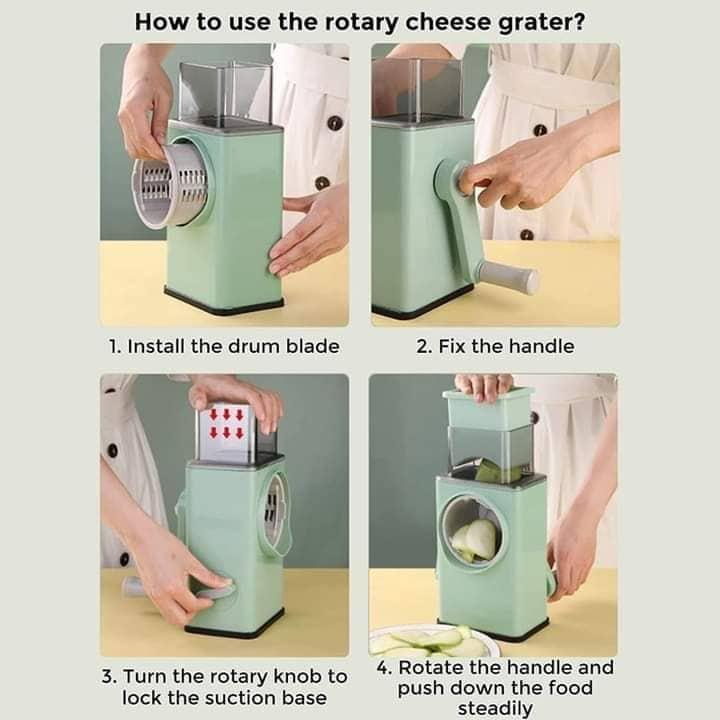 How to use the rotary cheese grater?

1. Install the drum blade

2. Fix the handle

3. Turn the rotary knob to lock the suction base

4. Rotate the handle and push down the food steadily